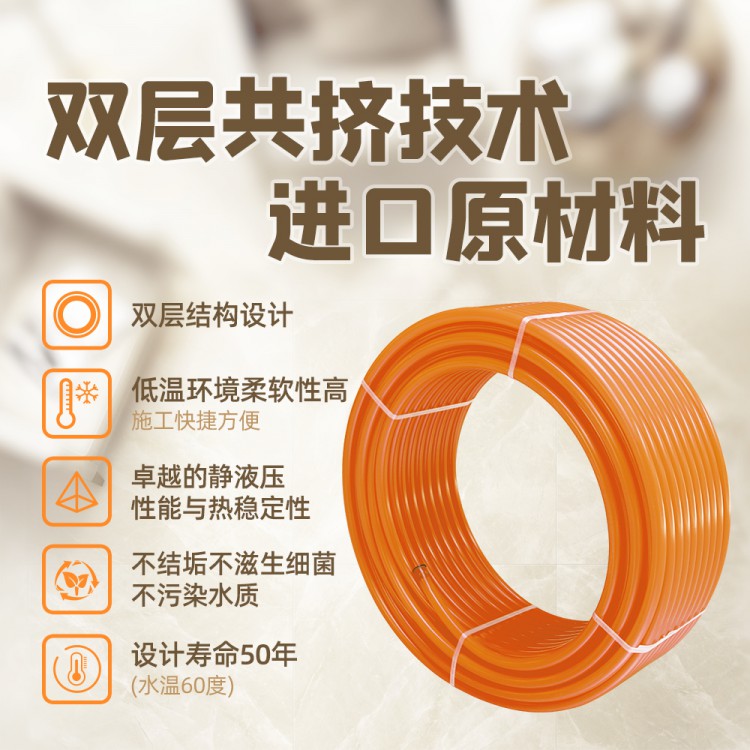 双层共挤技术
进口原材料

双层结构设计

低温环境柔软性高
施工快捷方便

卓越的静液压
性能与热稳定性

不结垢不滋生细菌
不污染水质

设计寿命50年
(水温60度)